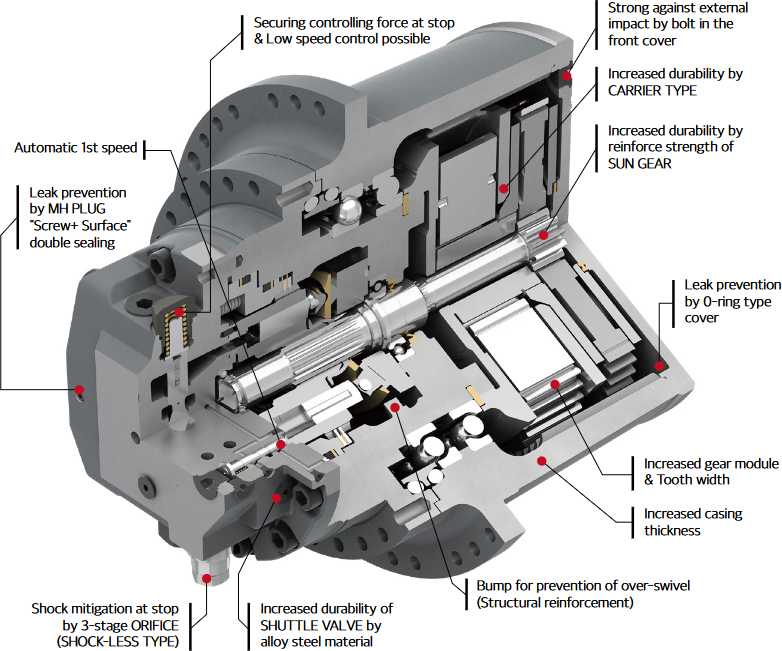 Securing controlling force at stop & Low speed control possible

Strong against external impact by bolt in the front cover

Increased durability by CARRIER TYPE

Increased durability by reinforce strength of SUN GEAR

Automatic 1st speed

Leak prevention by MH PLUG "Screw+ Surface" double sealing

Leak prevention by O-ring type cover

Increased gear module & Tooth width

Increased casing thickness

Bump for prevention of over-swivel (Structural reinforcement)

Shock mitigation at stop by 3-stage ORIFICE (SHOCK-LESS TYPE)

Increased durability of SHUTTLE VALVE by alloy steel material